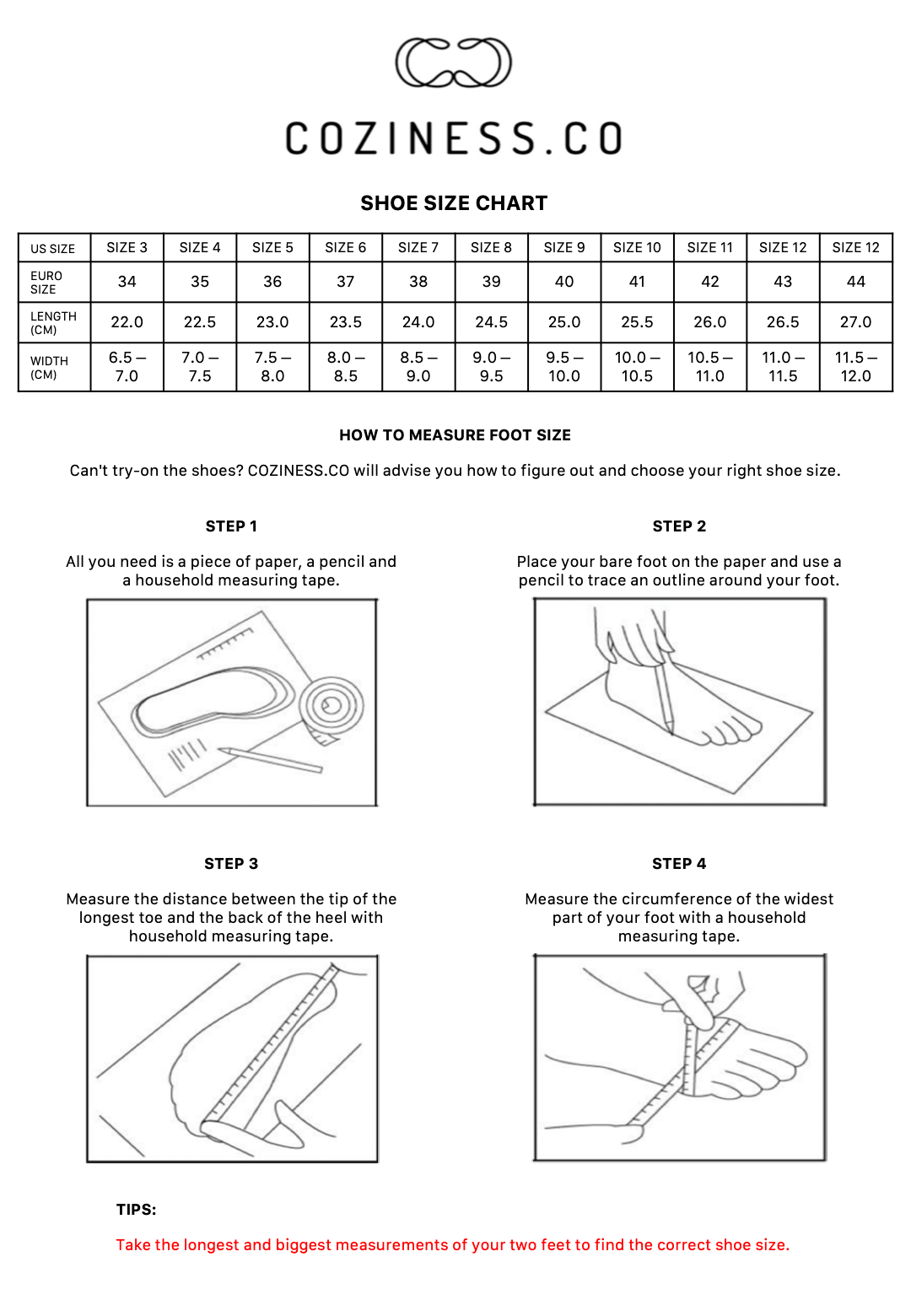 COZINESS.CO

SHOE SIZE CHART

| US SIZE | SIZE 3 | SIZE 4 | SIZE 5 | SIZE 6 | SIZE 7 | SIZE 8 | SIZE 9 | SIZE 10 | SIZE 11 | SIZE 12 | SIZE 12 |
|---|---|---|---|---|---|---|---|---|---|---|---|
| EURO SIZE | 34 | 35 | 36 | 37 | 38 | 39 | 40 | 41 | 42 | 43 | 44 |
| LENGTH (CM) | 22.0 | 22.5 | 23.0 | 23.5 | 24.0 | 24.5 | 25.0 | 25.5 | 26.0 | 26.5 | 27.0 |
| WIDTH (CM) | 6.5 – 7.0 | 7.0 – 7.5 | 7.5 – 8.0 | 8.0 – 8.5 | 8.5 – 9.0 | 9.0 – 9.5 | 9.5 – 10.0 | 10.0 – 10.5 | 10.5 – 11.0 | 11.0 – 11.5 | 11.5 – 12.0 |

HOW TO MEASURE FOOT SIZE

Can't try-on the shoes? COZINESS.CO will advise you how to figure out and choose your right shoe size.

STEP 1

All you need is a piece of paper, a pencil and a household measuring tape.

STEP 2

Place your bare foot on the paper and use a pencil to trace an outline around your foot.

STEP 3

Measure the distance between the tip of the longest toe and the back of the heel with household measuring tape.

STEP 4

Measure the circumference of the widest part of your foot with a household measuring tape.

TIPS:

Take the longest and biggest measurements of your two feet to find the correct shoe size.